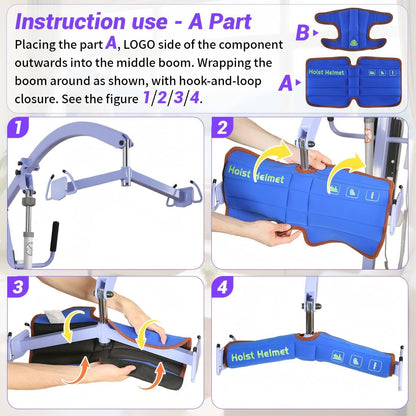 Instruction use - A Part

Placing the part A, LOGO side of the component outwards into the middle boom. Wrapping the boom around as shown, with hook-and-loop closure. See the figure 1/2/3/4.

B

A

Hoist Helmet

1

2

Hoist Helmet

3

4

Hoist Helmet