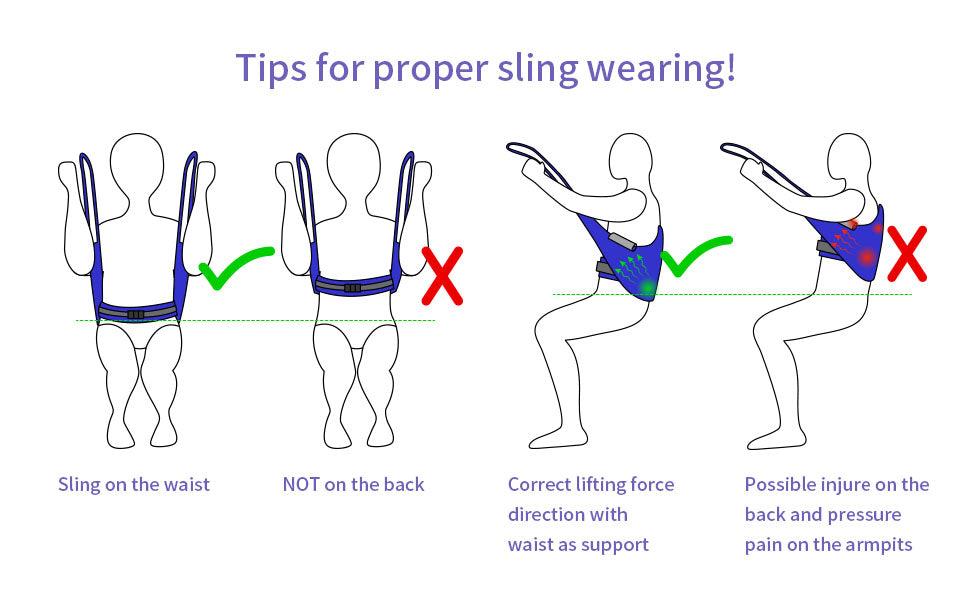 Tips for proper sling wearing!

Sling on the waist

NOT on the back

Correct lifting force direction with waist as support

Possible injure on the back and pressure pain on the armpits