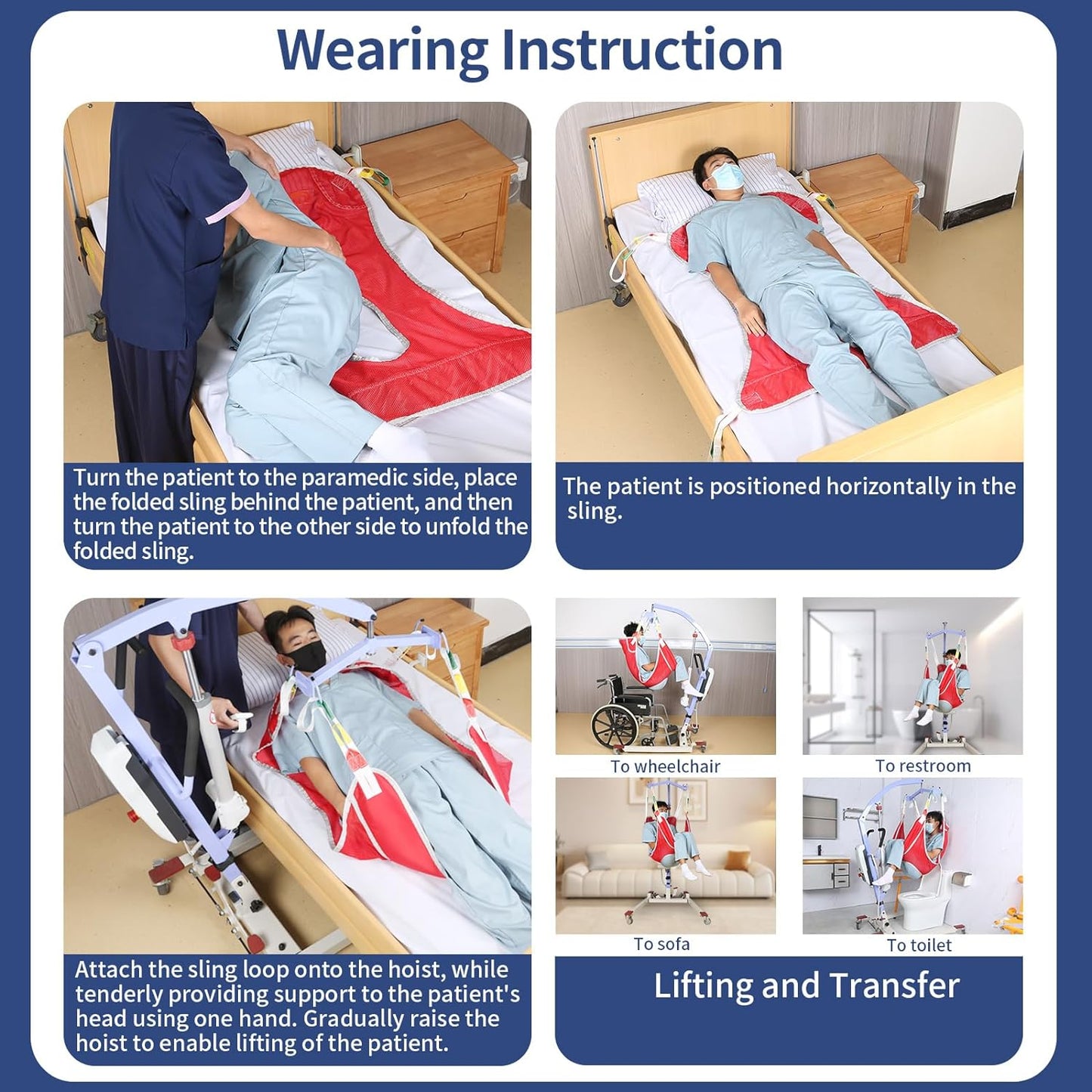 Wearing Instruction

Turn the patient to the paramedic side, place the folded sling behind the patient, and then turn the patient to the other side to unfold the folded sling.

The patient is positioned horizontally in the sling.

Attach the sling loop onto the hoist, while tenderly providing support to the patient's head using one hand. Gradually raise the hoist to enable lifting of the patient.

To wheelchair

To restroom

To sofa

To toilet

Lifting and Transfer