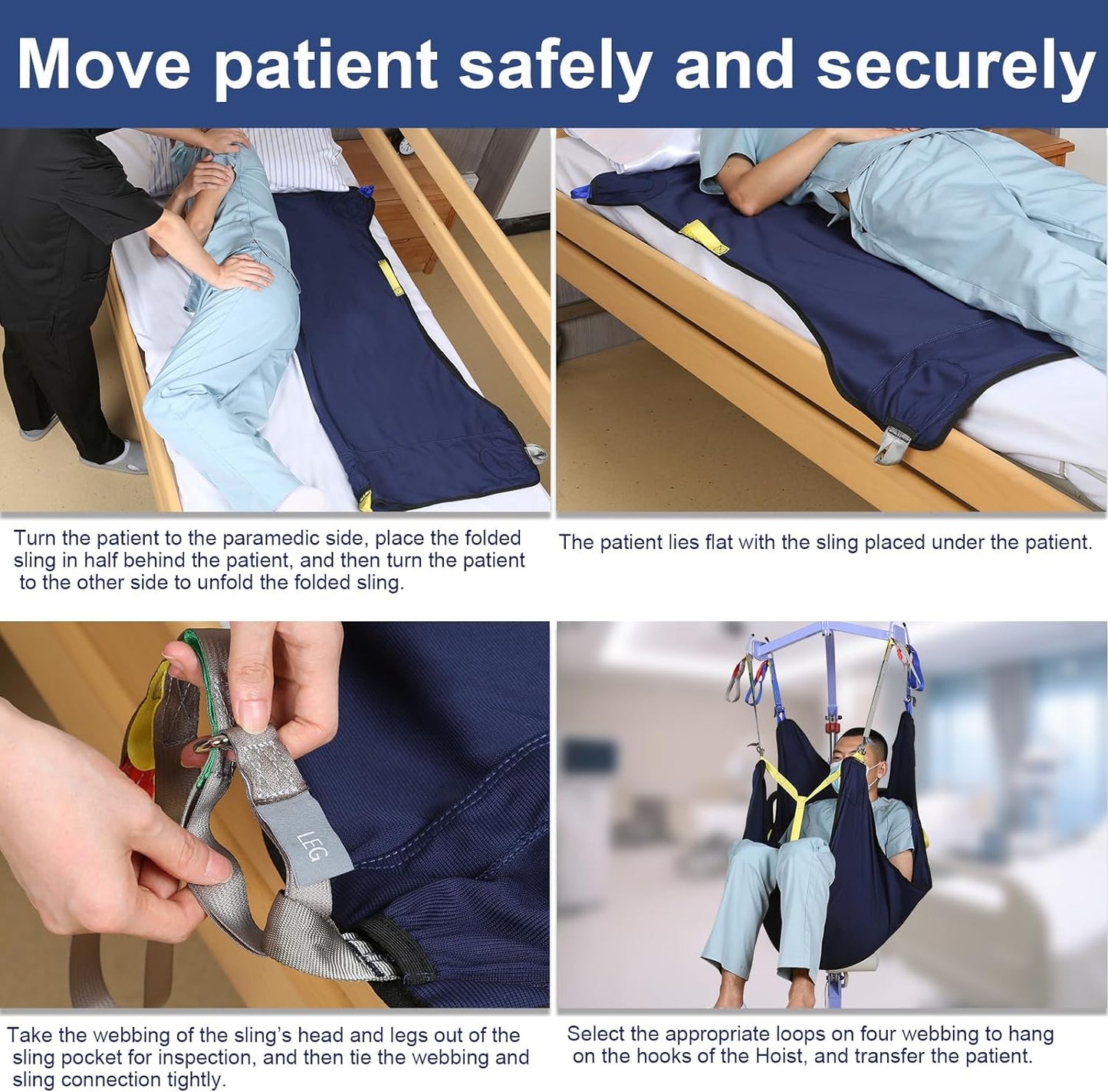 Move patient safely and securely

Turn the patient to the paramedic side, place the folded sling in half behind the patient, and then turn the patient to the other side to unfold the folded sling.

The patient lies flat with the sling placed under the patient.

LEG

Take the webbing of the sling's head and legs out of the sling pocket for inspection, and then tie the webbing and sling connection tightly.

Select the appropriate loops on four webbing to hang on the hooks of the Hoist, and transfer the patient.