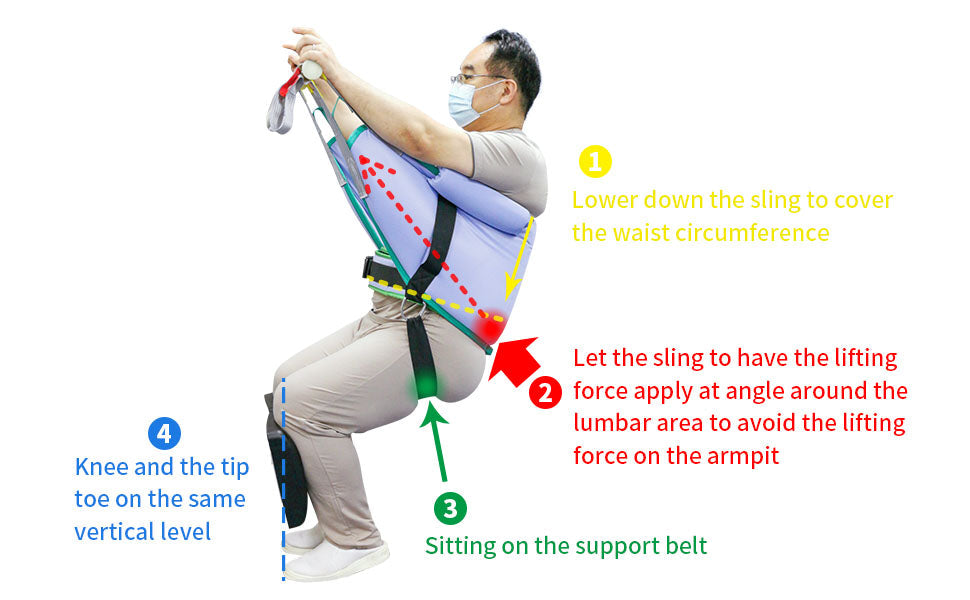 1
Lower down the sling to cover the waist circumference

2
Let the sling to have the lifting force apply at angle around the lumbar area to avoid the lifting force on the armpit

3
Sitting on the support belt

4
Knee and the tip toe on the same vertical level