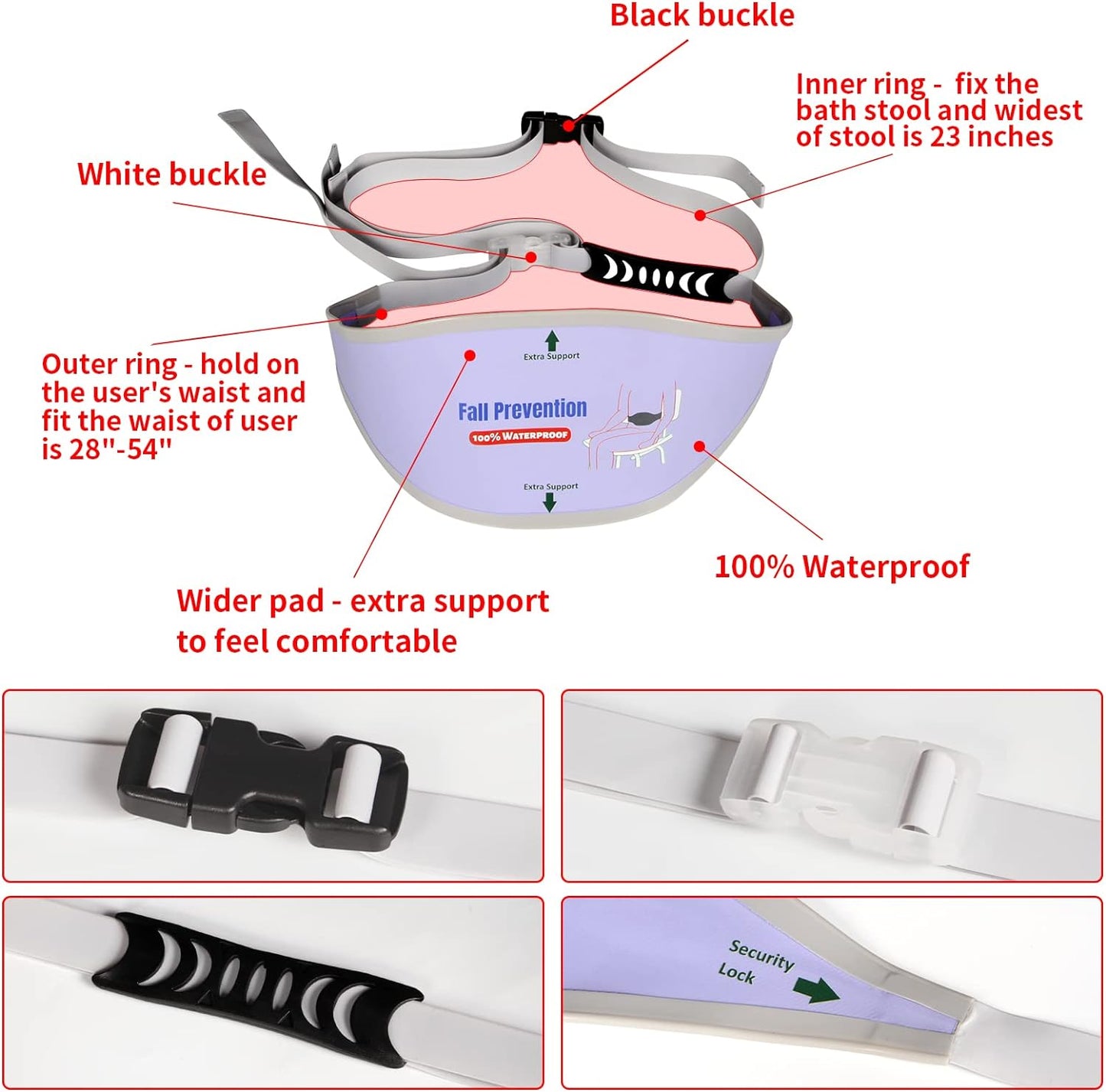 Black buckle

Inner ring - fix the bath stool and widest of stool is 23 inches

White buckle

Outer ring - hold on the user's waist and fit the waist of user is 28"-54"

Extra Support

Fall Prevention

100% WATERPROOF

Extra Support

100% Waterproof

Wider pad - extra support to feel comfortable

Security Lock