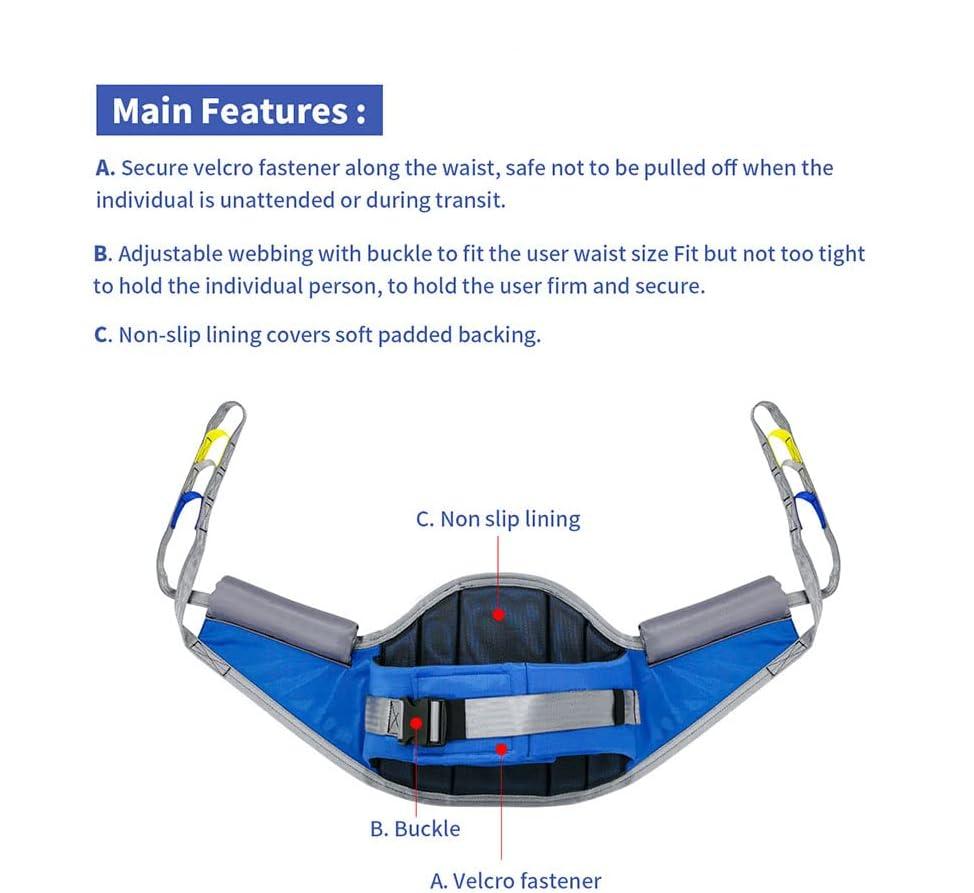 Main Features :

A. Secure velcro fastener along the waist, safe not to be pulled off when the individual is unattended or during transit.

B. Adjustable webbing with buckle to fit the user waist size Fit but not too tight to hold the individual person, to hold the user firm and secure.

C. Non-slip lining covers soft padded backing.

C. Non slip lining

B. Buckle

A. Velcro fastener