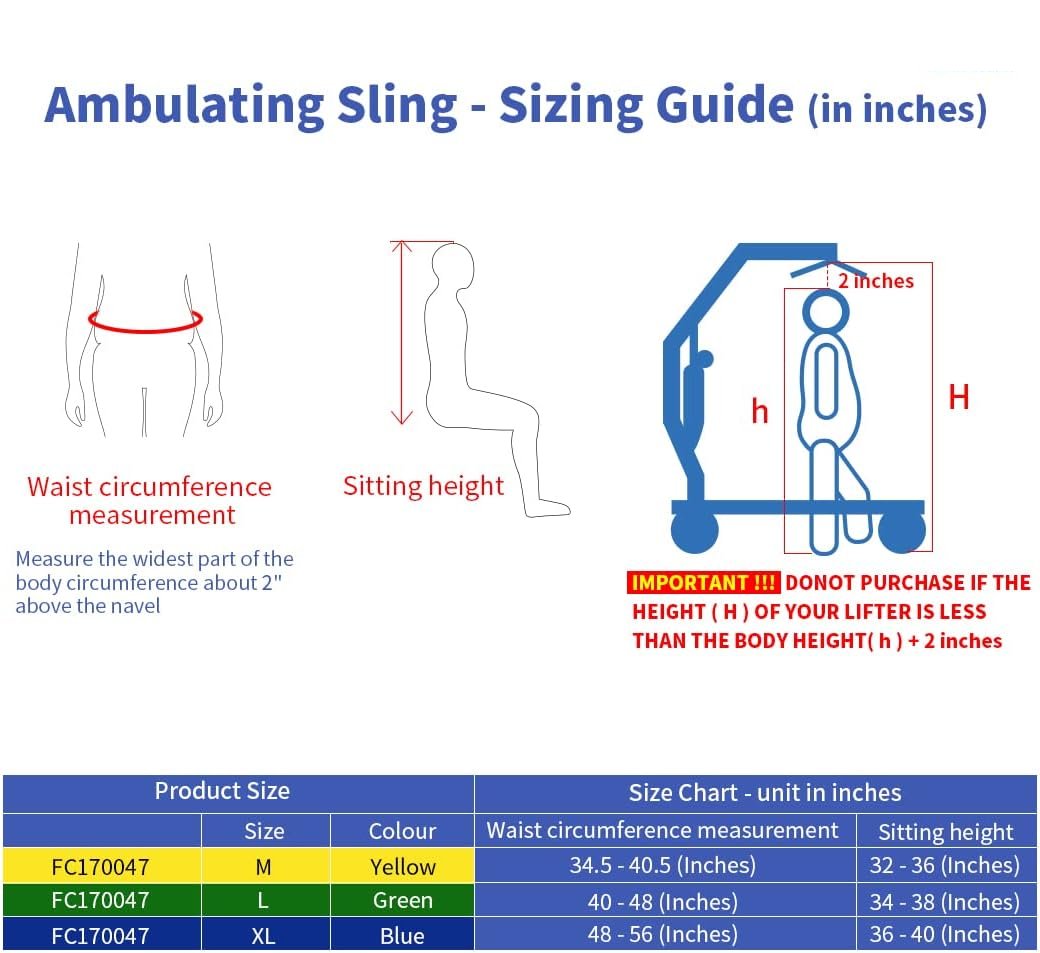 Ambulating Sling - Sizing Guide (in inches)

Waist circumference measurement

Measure the widest part of the body circumference about 2" above the navel

Sitting height

2 inches

h

H

IMPORTANT !!! DONOT PURCHASE IF THE HEIGHT ( H ) OF YOUR LIFTER IS LESS THAN THE BODY HEIGHT( h ) + 2 inches

| Product Size | | | Size Chart - unit in inches | |
|---|---|---|---|---|
| | Size | Colour | Waist circumference measurement | Sitting height |
| FC170047 | M | Yellow | 34.5 - 40.5 (Inches) | 32 - 36 (Inches) |
| FC170047 | L | Green | 40 - 48 (Inches) | 34 - 38 (Inches) |
| FC170047 | XL | Blue | 48 - 56 (Inches) | 36 - 40 (Inches) |