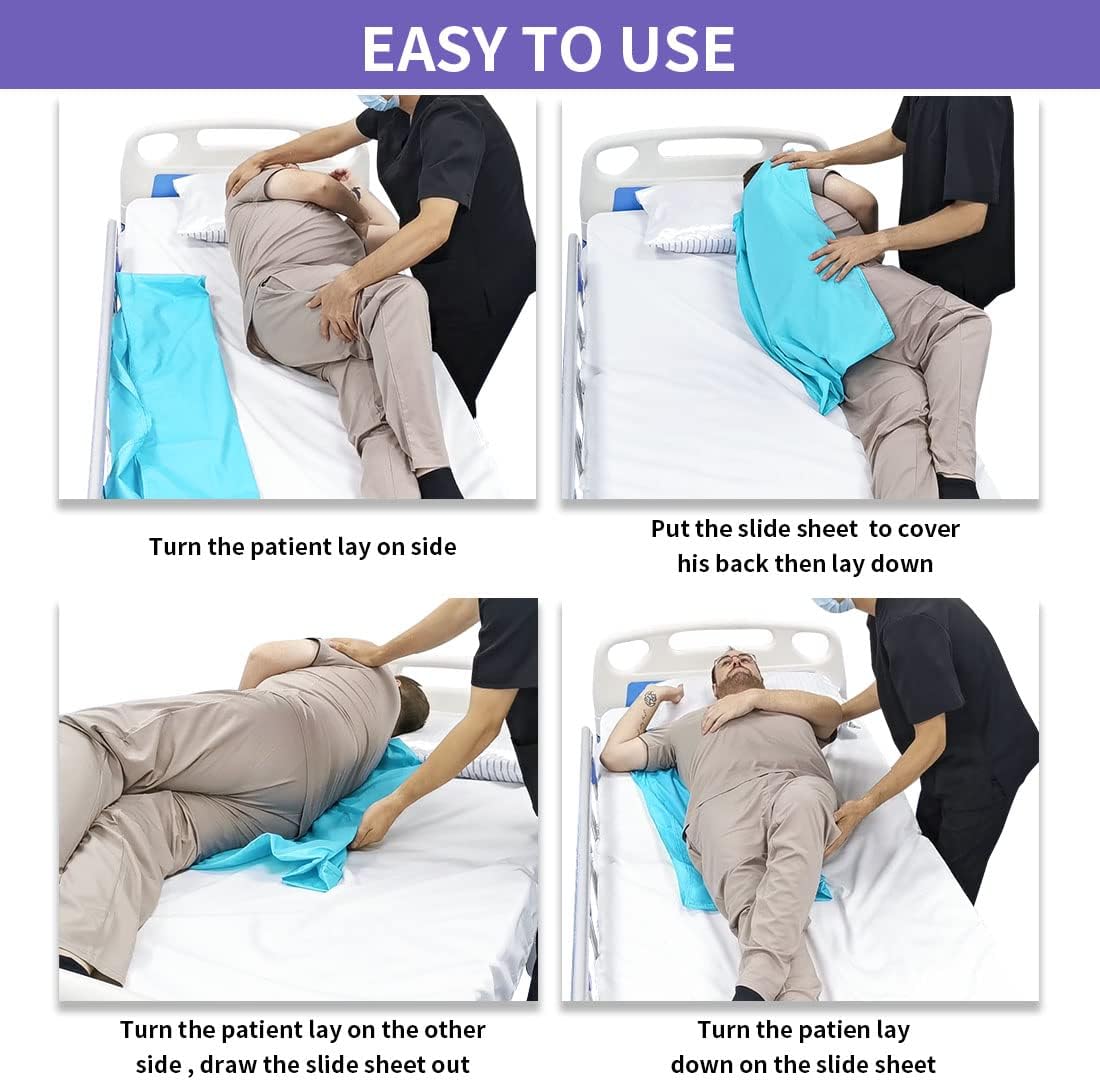 EASY TO USE

Turn the patient lay on side

Put the slide sheet  to cover his back then lay down

Turn the patient lay on the other side , draw the slide sheet out

Turn the patien lay down on the slide sheet