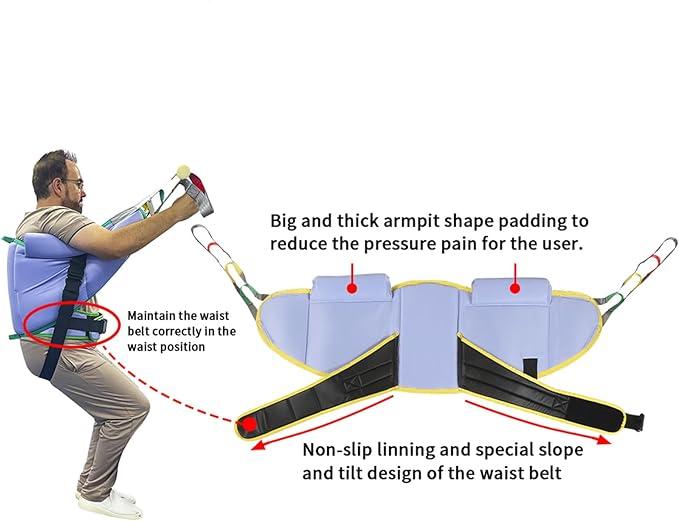 Big and thick armpit shape padding to reduce the pressure pain for the user.

Maintain the waist belt correctly in the waist position

Non-slip linning and special slope and tilt design of the waist belt